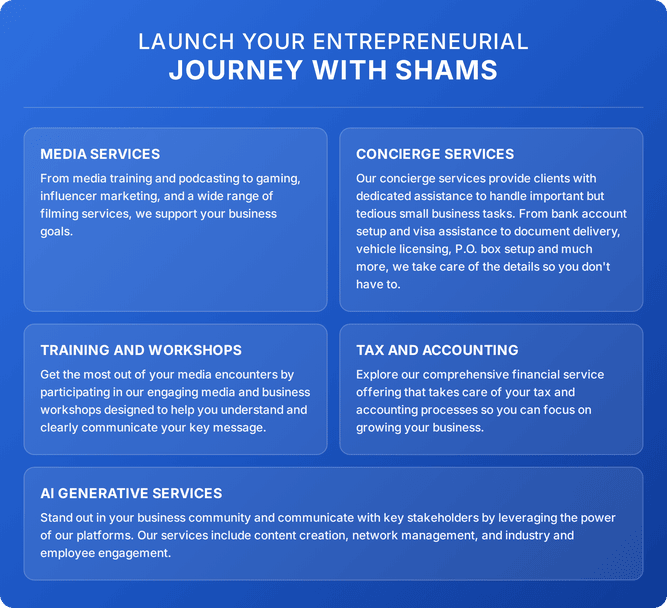 LAUNCH YOUR ENTREPRENEURIAL
JOURNEY WITH SHAMS

MEDIA SERVICES

From media training and podcasting to gaming, influencer marketing, and a wide range of filming services, we support your business goals.

CONCIERGE SERVICES

Our concierge services provide clients with dedicated assistance to handle important but tedious small business tasks. From bank account setup and visa assistance to document delivery, vehicle licensing, P.O. box setup and much more, we take care of the details so you don't have to.

TRAINING AND WORKSHOPS

Get the most out of your media encounters by participating in our engaging media and business workshops designed to help you understand and clearly communicate your key message.

TAX AND ACCOUNTING

Explore our comprehensive financial service offering that takes care of your tax and accounting processes so you can focus on growing your business.

AI GENERATIVE SERVICES

Stand out in your business community and communicate with key stakeholders by leveraging the power of our platforms. Our services include content creation, network management, and industry and employee engagement.